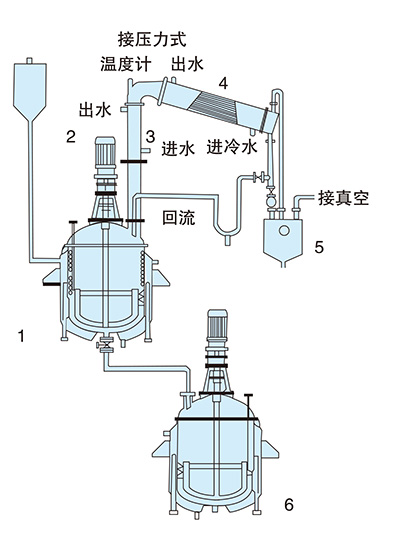 接压力式
温度计
出水
4
出水
2
3
进水
进冷水
接真空
回流
5
1
6